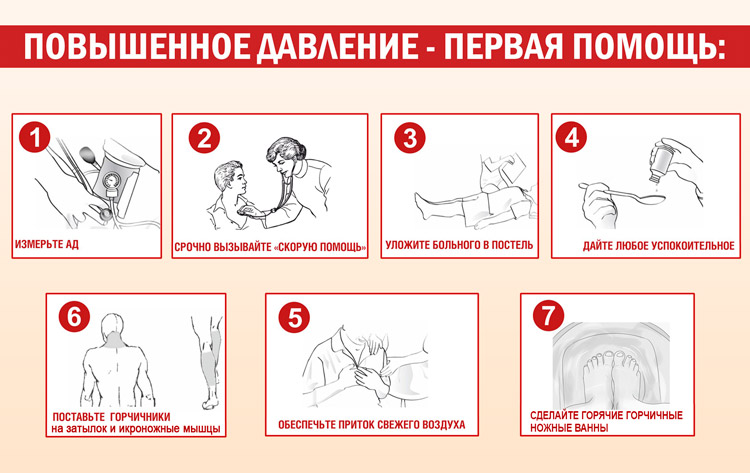 ПОВЫШЕННОЕ ДАВЛЕНИЕ - ПЕРВАЯ ПОМОЩЬ:

1
ИЗМЕРЬТЕ АД

2
СРОЧНО ВЫЗЫВАЙТЕ «СКОРУЮ ПОМОЩЬ»

3
УЛОЖИТЕ БОЛЬНОГО В ПОСТЕЛЬ

4
ДАЙТЕ ЛЮБОЕ УСПОКОИТЕЛЬНОЕ

6
ПОСТАВЬТЕ ГОРЧИЧНИКИ на затылок и икроножные мышцы

5
ОБЕСПЕЧЬТЕ ПРИТОК СВЕЖЕГО ВОЗДУХА

7
СДЕЛАЙТЕ ГОРЯЧИЕ ГОРЧИЧНЫЕ НОЖНЫЕ ВАННЫ