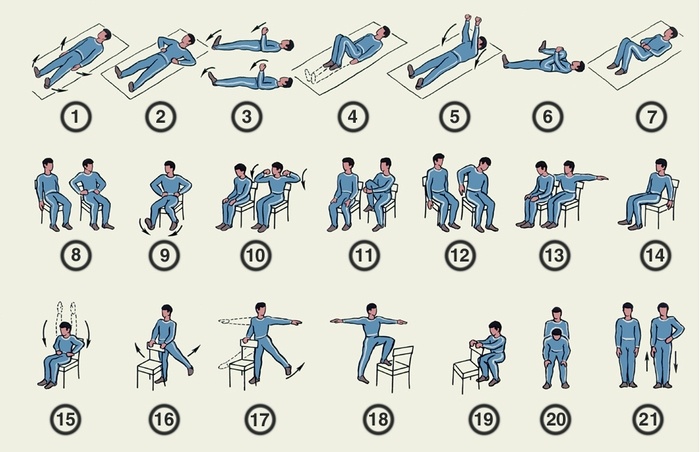 1 2 3 4 5 6 7

8 9 10 11 12 13 14

15 16 17 18 19 20 21