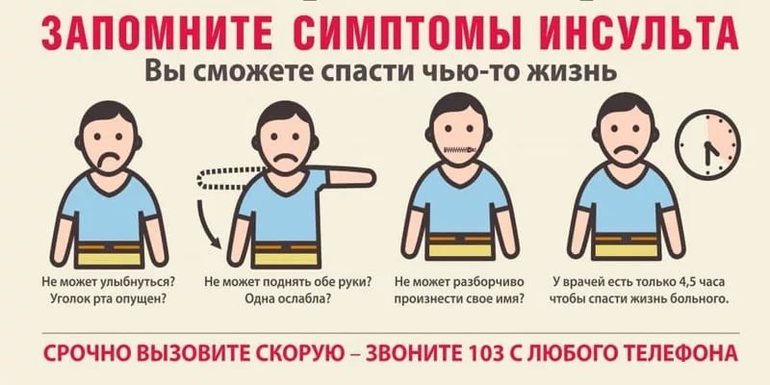 ЗАПОМНИТЕ СИМПТОМЫ ИНСУЛЬТА
Вы сможете спасти чью-то жизнь

Не может улыбнуться? Уголок рта опущен?

Не может поднять обе руки? Одна ослабла?

Не может разборчиво произнести свое имя?

У врачей есть только 4,5 часа чтобы спасти жизнь больного.

СРОЧНО ВЫЗОВИТЕ СКОРУЮ – ЗВОНИТЕ 103 С ЛЮБОГО ТЕЛЕФОНА