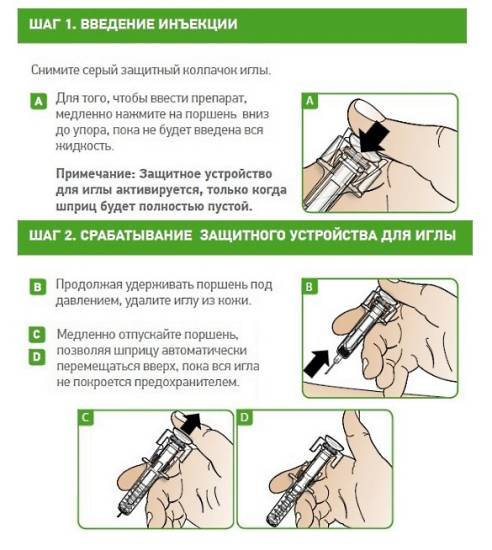 ШАГ 1. ВВЕДЕНИЕ ИНЪЕКЦИИ

Снимите серый защитный колпачок иглы.

A Для того, чтобы ввести препарат, медленно нажмите на поршень вниз до упора, пока не будет введена вся жидкость.

Примечание: Защитное устройство для иглы активируется, только когда шприц будет полностью пустой.

A

ШАГ 2. СРАБАТЫВАНИЕ ЗАЩИТНОГО УСТРОЙСТВА ДЛЯ ИГЛЫ

B Продолжая удерживать поршень под давлением, удалите иглу из кожи.

C
D Медленно отпускайте поршень, позволяя шприцу автоматически перемещаться вверх, пока вся игла не покроется предохранителем.

B

C

D